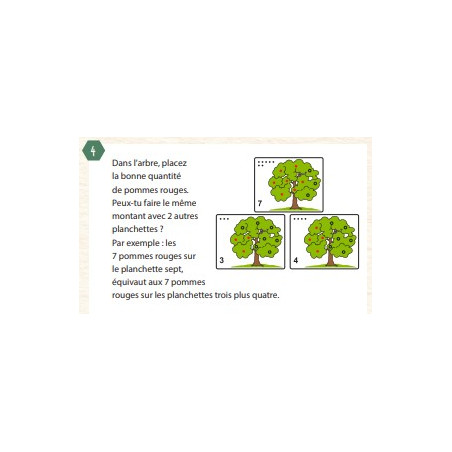 4

Dans l'arbre, placez la bonne quantité de pommes rouges. Peux-tu faire le même montant avec 2 autres planchettes ? Par exemple : les 7 pommes rouges sur le planchette sept, équivaut aux 7 pommes rouges sur les planchettes trois plus quatre.

7

3

4